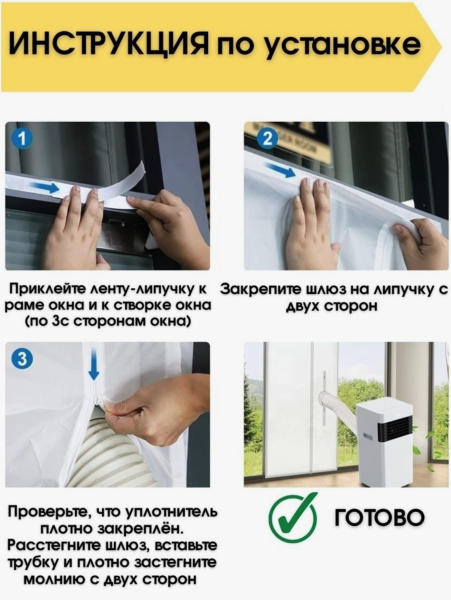 ИНСТРУКЦИЯ по установке

1

2

Приклейте ленту-липучку к раме окна и к створке окна (по 3с сторонам окна)

Закрепите шлюз на липучку с двух сторон

3

Проверьте, что уплотнитель плотно закреплён. Расстегните шлюз, вставьте трубку и плотно застегните молнию с двух сторон

ГОТОВО